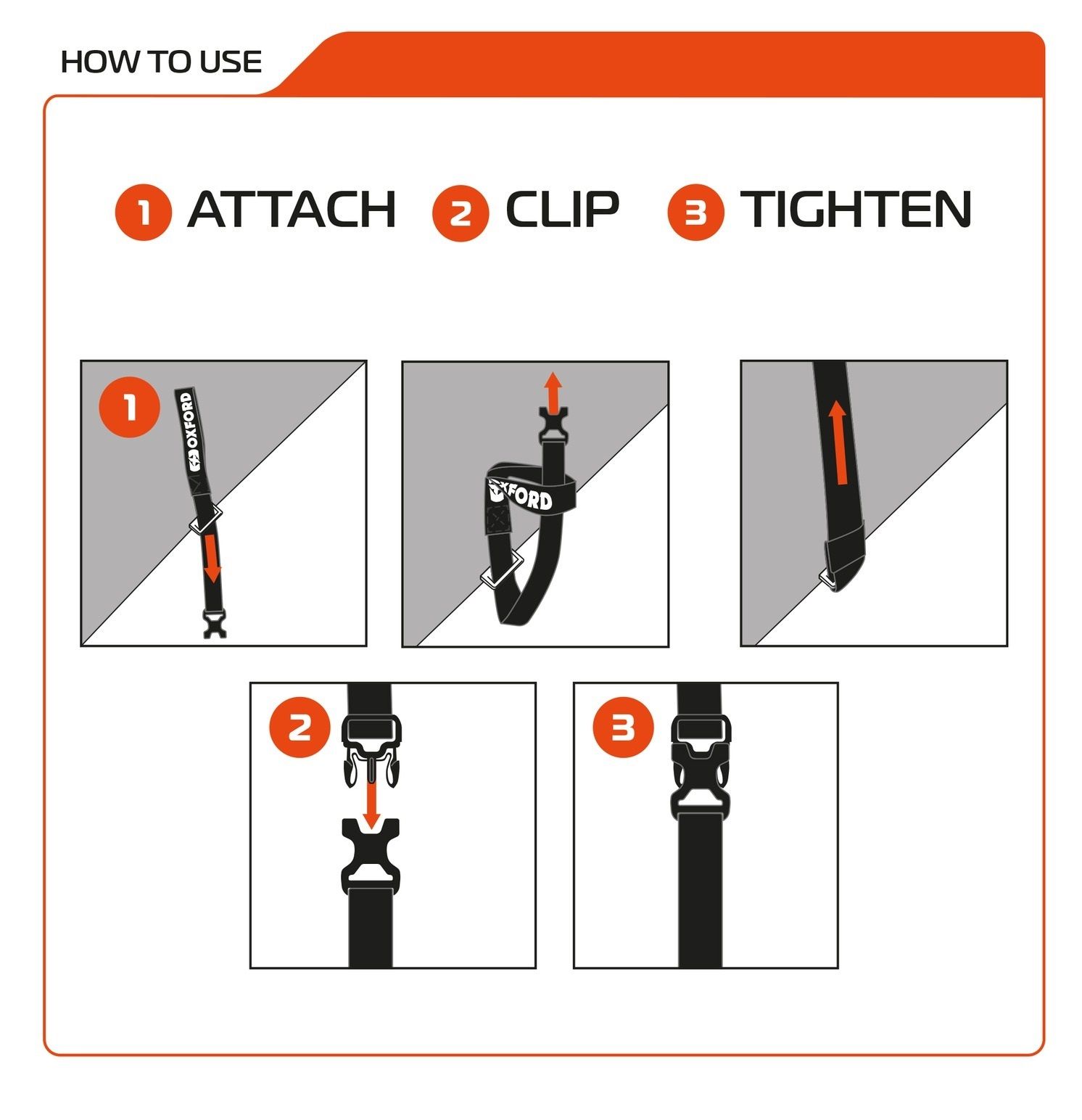 HOW TO USE

1 ATTACH 2 CLIP 3 TIGHTEN

1

OXFORD

OXFORD

2

3