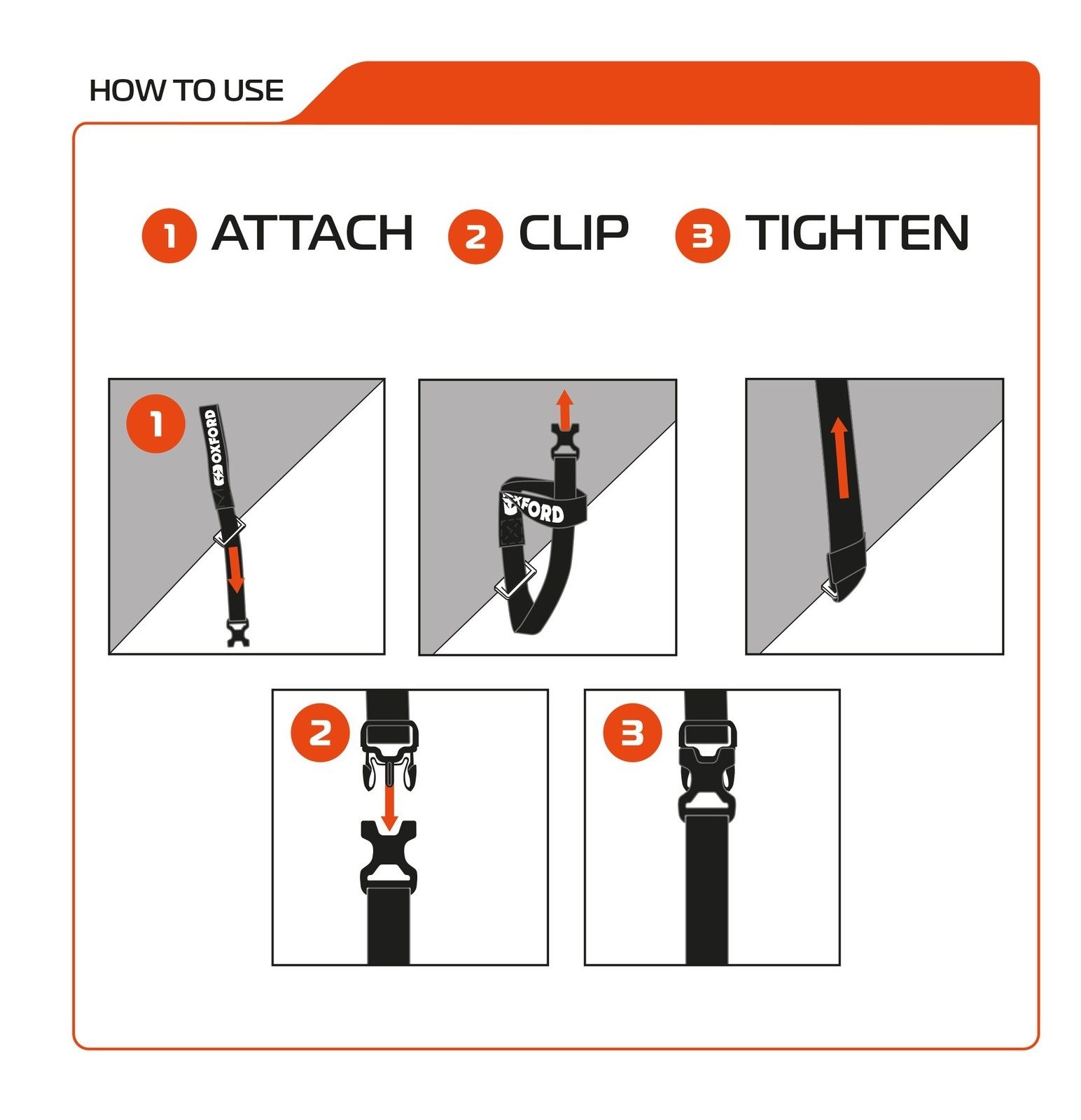 HOW TO USE

1 ATTACH 2 CLIP 3 TIGHTEN

1

OXFORD

OXFORD

2

3