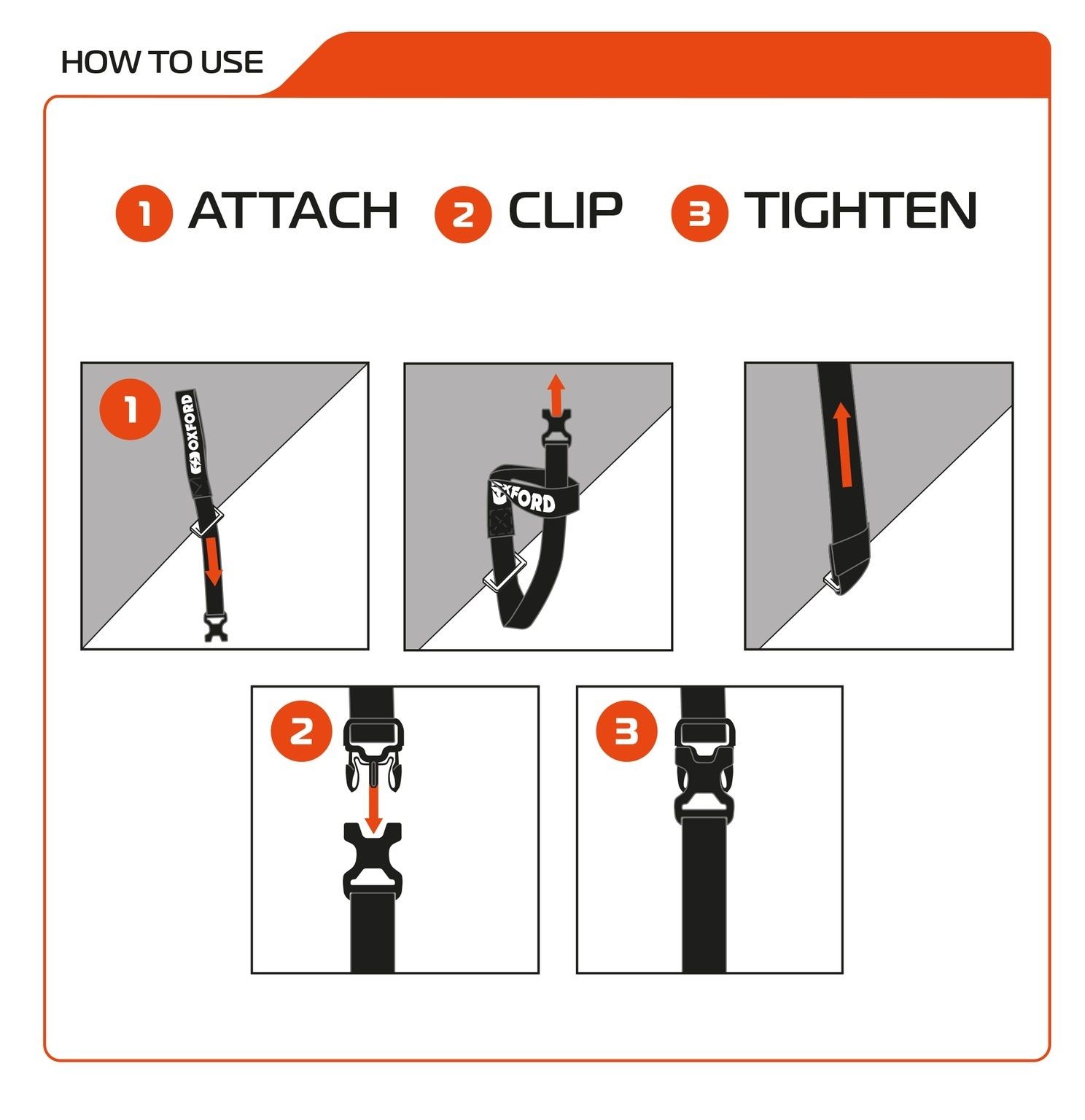 HOW TO USE

1 ATTACH 2 CLIP 3 TIGHTEN

1

OXFORD

OXFORD

2

3