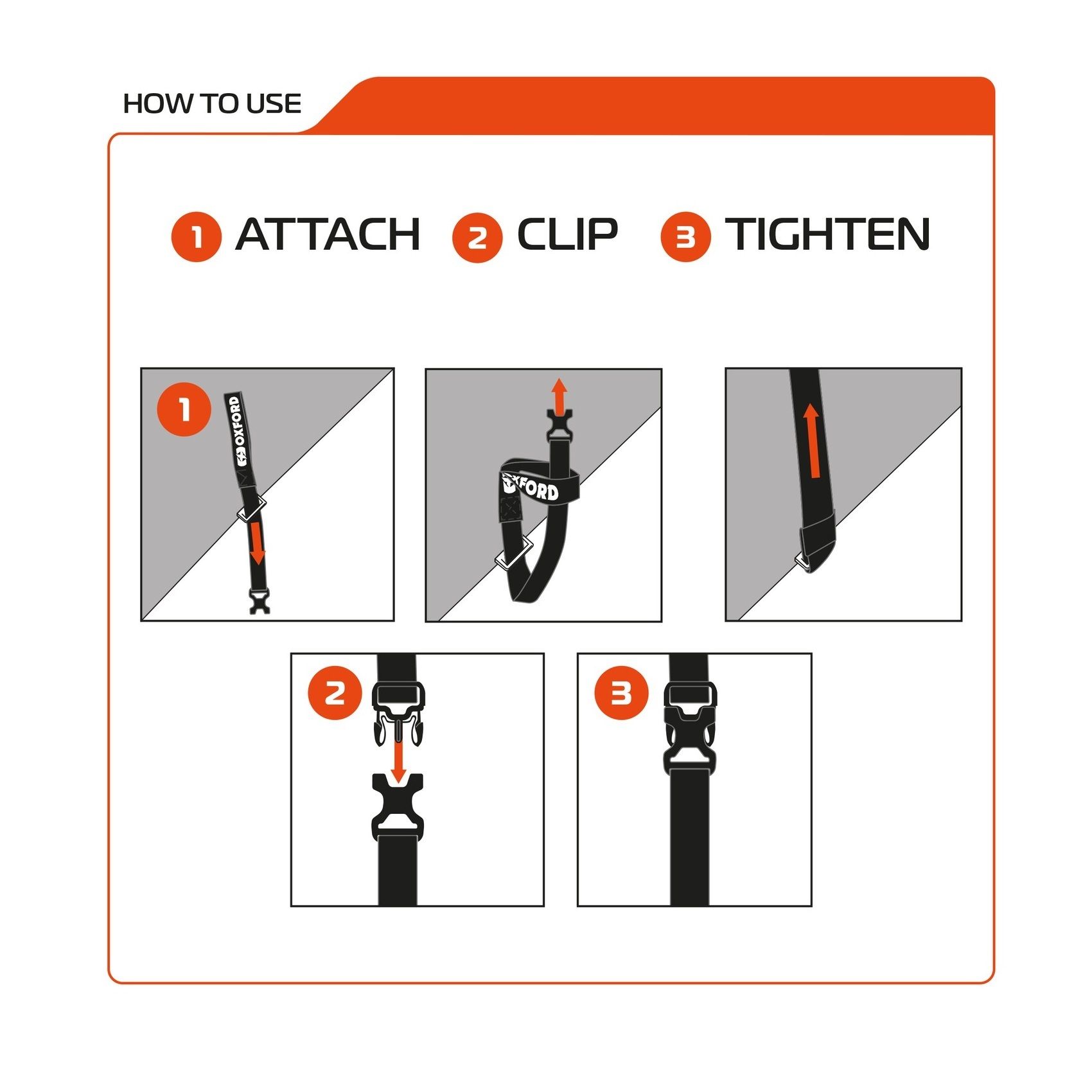 HOW TO USE

1 ATTACH 2 CLIP 3 TIGHTEN

1

OXFORD

OXFORD

2

3